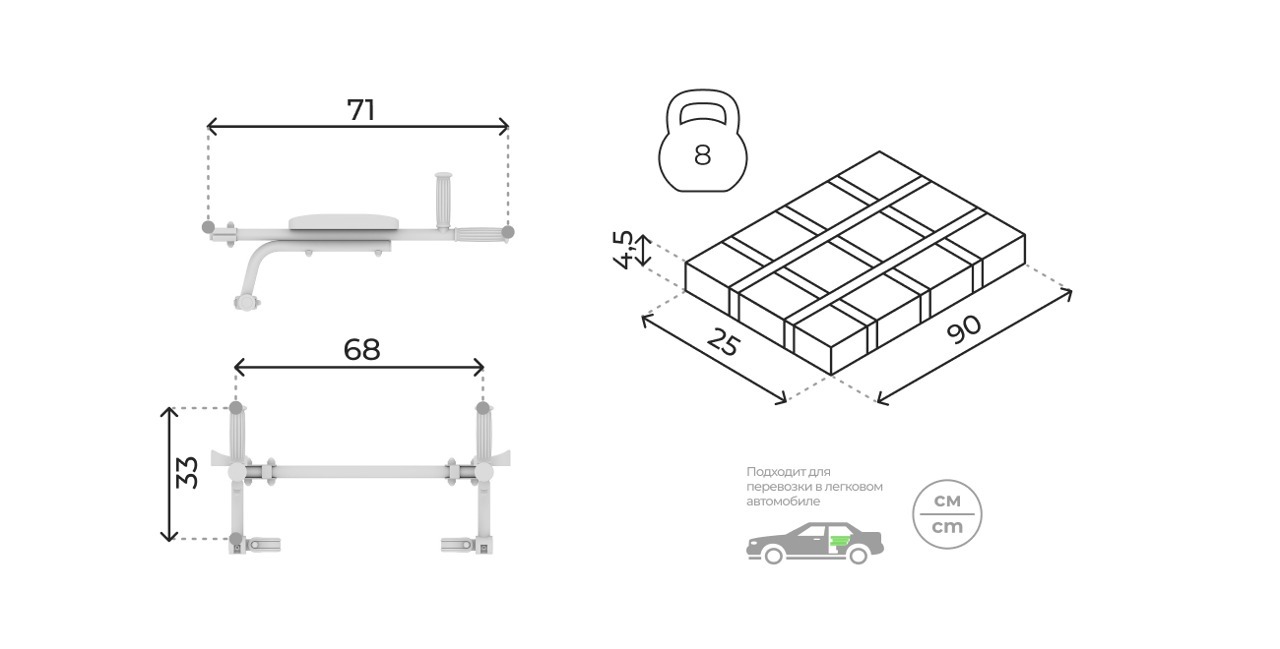 71

68

33

8

4.5

25

90

Подходит для перевозки в легковом автомобиле

см
cm