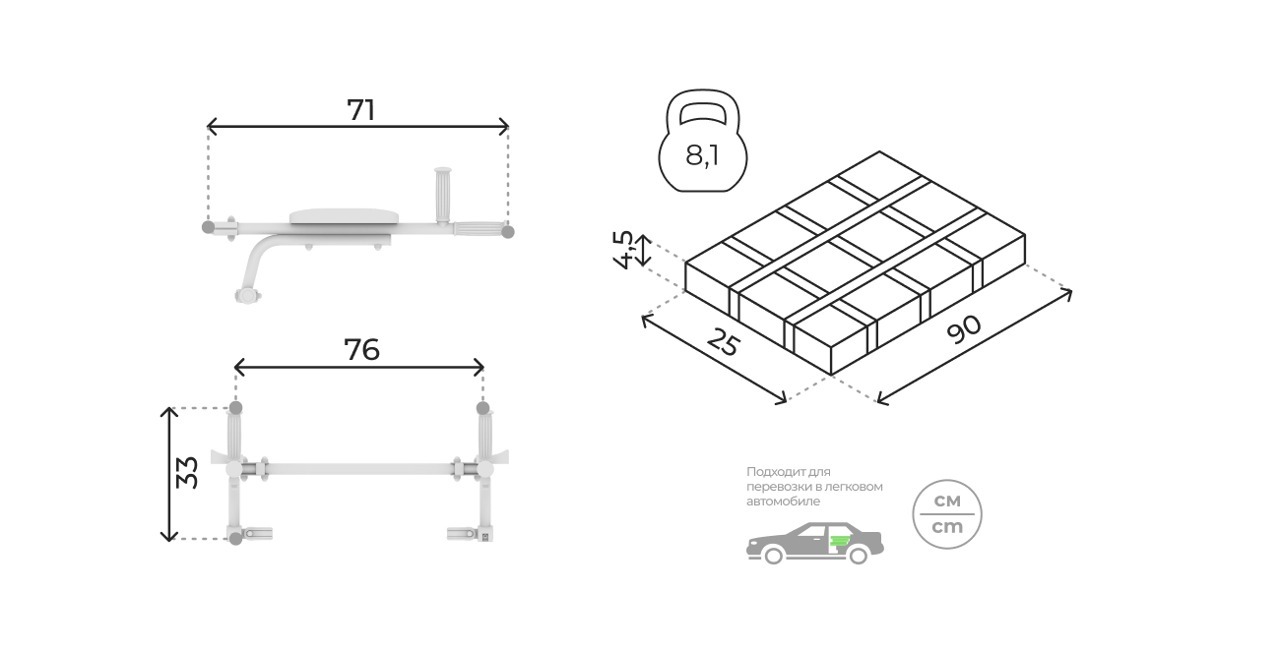 71

76

33

8,1

4,5

25

90

Подходит для перевозки в легковом автомобиле

см
cm