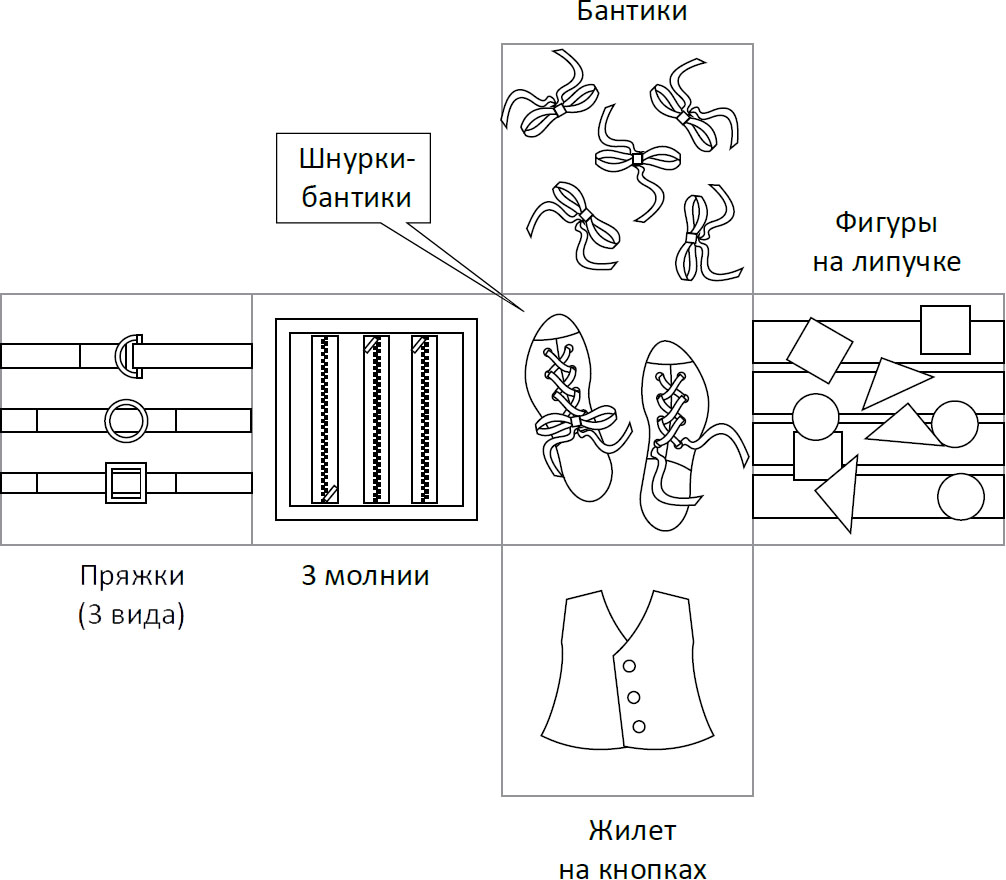 Бантики

Шнурки-бантики

Фигуры на липучке

Пряжки (3 вида)

3 молнии

Жилет на кнопках