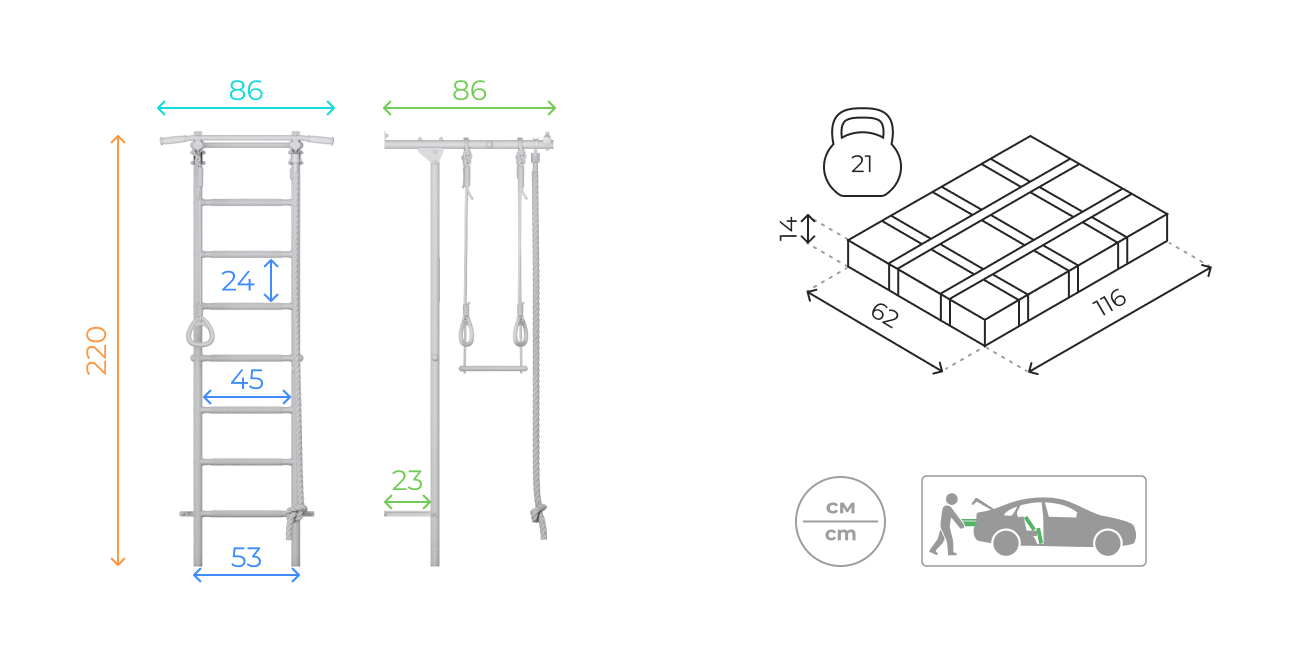 86
86
220
24
45
53
23
21
14
62
116
см
cm